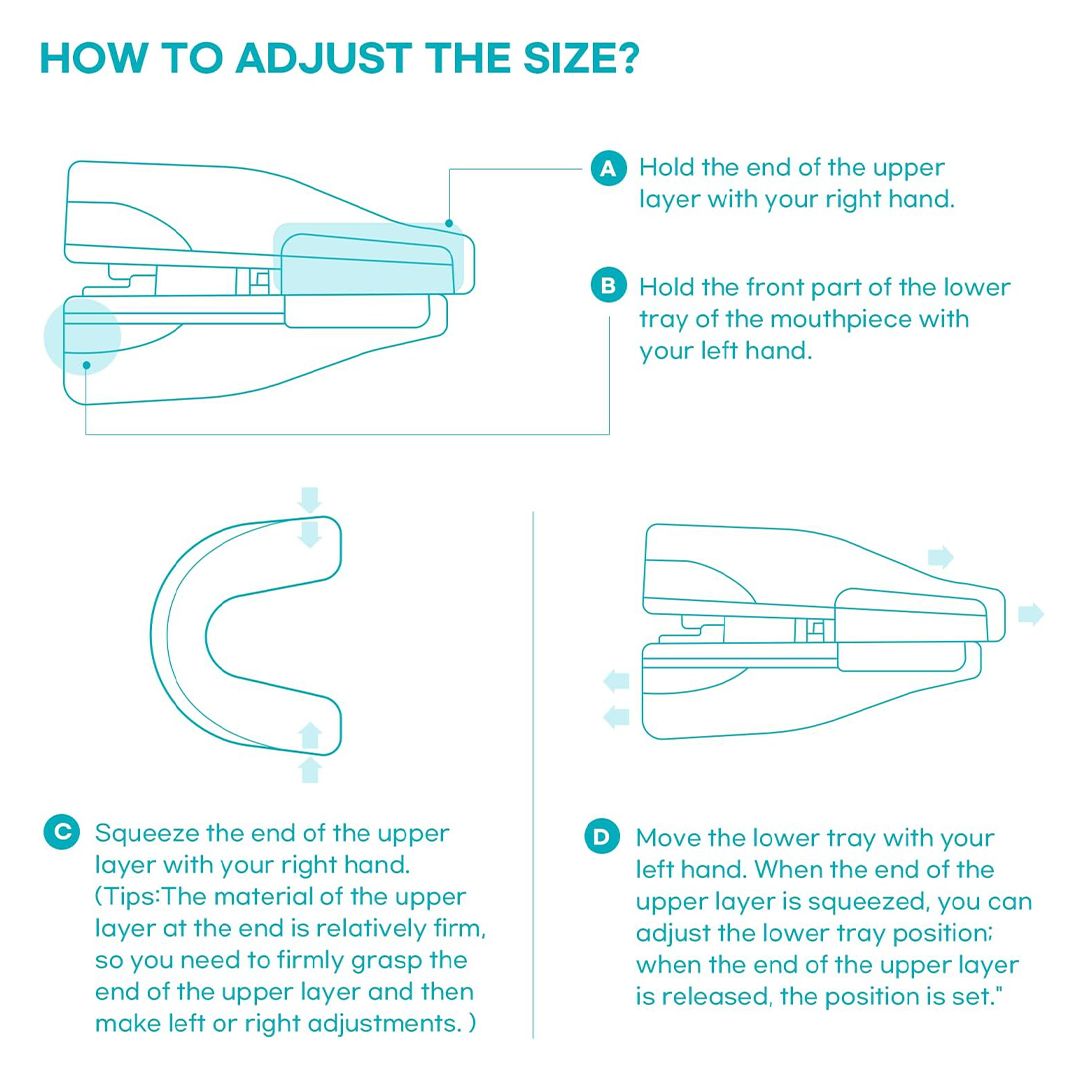 HOW TO ADJUST THE SIZE?

A Hold the end of the upper layer with your right hand.

B Hold the front part of the lower tray of the mouthpiece with your left hand.

C Squeeze the end of the upper layer with your right hand. (Tips:The material of the upper layer at the end is relatively firm, so you need to firmly grasp the end of the upper layer and then make left or right adjustments. )

D Move the lower tray with your left hand. When the end of the upper layer is squeezed, you can adjust the lower tray position; when the end of the upper layer is released, the position is set."