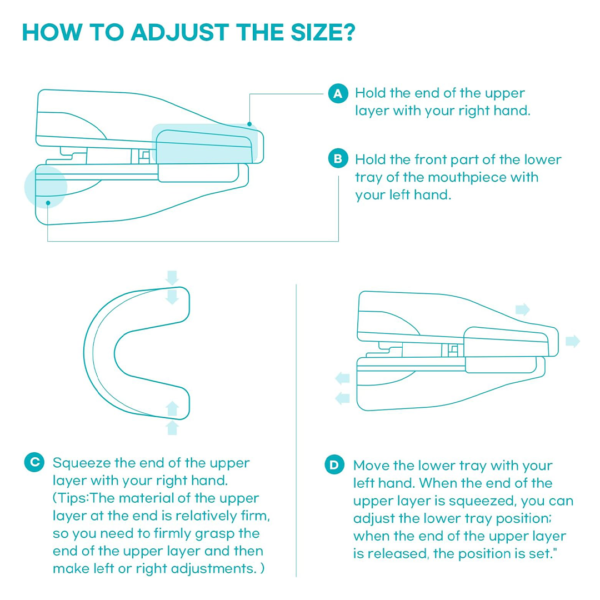 HOW TO ADJUST THE SIZE?

A Hold the end of the upper layer with your right hand.

B Hold the front part of the lower tray of the mouthpiece with your left hand.

C Squeeze the end of the upper layer with your right hand. (Tips:The material of the upper layer at the end is relatively firm, so you need to firmly grasp the end of the upper layer and then make left or right adjustments. )

D Move the lower tray with your left hand. When the end of the upper layer is squeezed, you can adjust the lower tray position; when the end of the upper layer is released, the position is set."