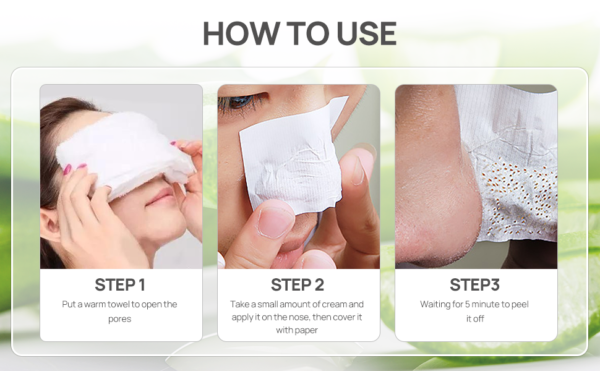 HOW TO USE

STEP 1

Put a warm towel to open the pores

STEP 2

Take a small amount of cream and apply it on the nose, then cover it with paper

STEP3

Waiting for 5 minute to peel it off